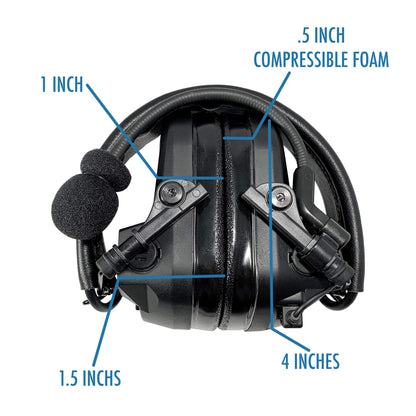 .5 INCH
COMPRESSIBLE FOAM

1 INCH

4 INCHES

1.5 INCHS